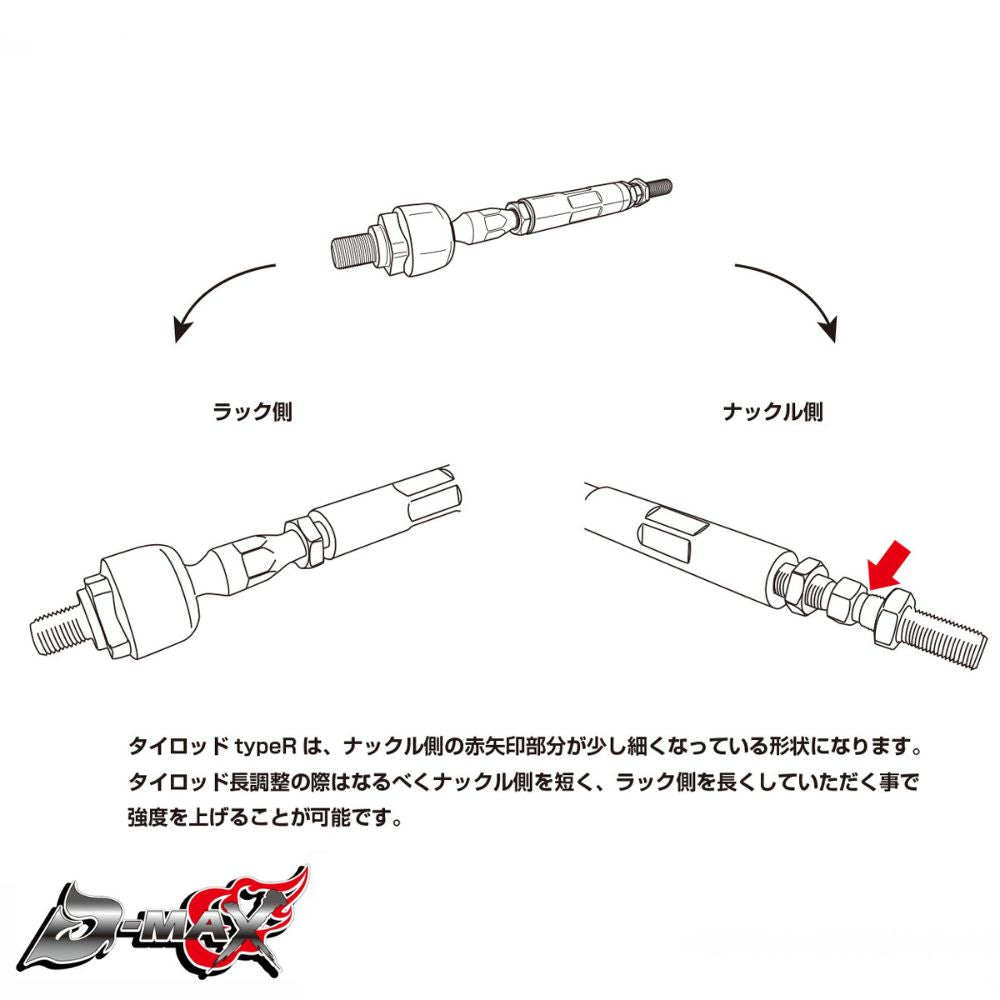 ラック側

ナックル側

タイロッド typeR は、ナックル側の赤矢印部分が少し細くなっている形状になります。
タイロッド長調整の際はなるべくナックル側を短く、ラック側を長くしていただく事で強度を上げることが可能です。

D-MAX